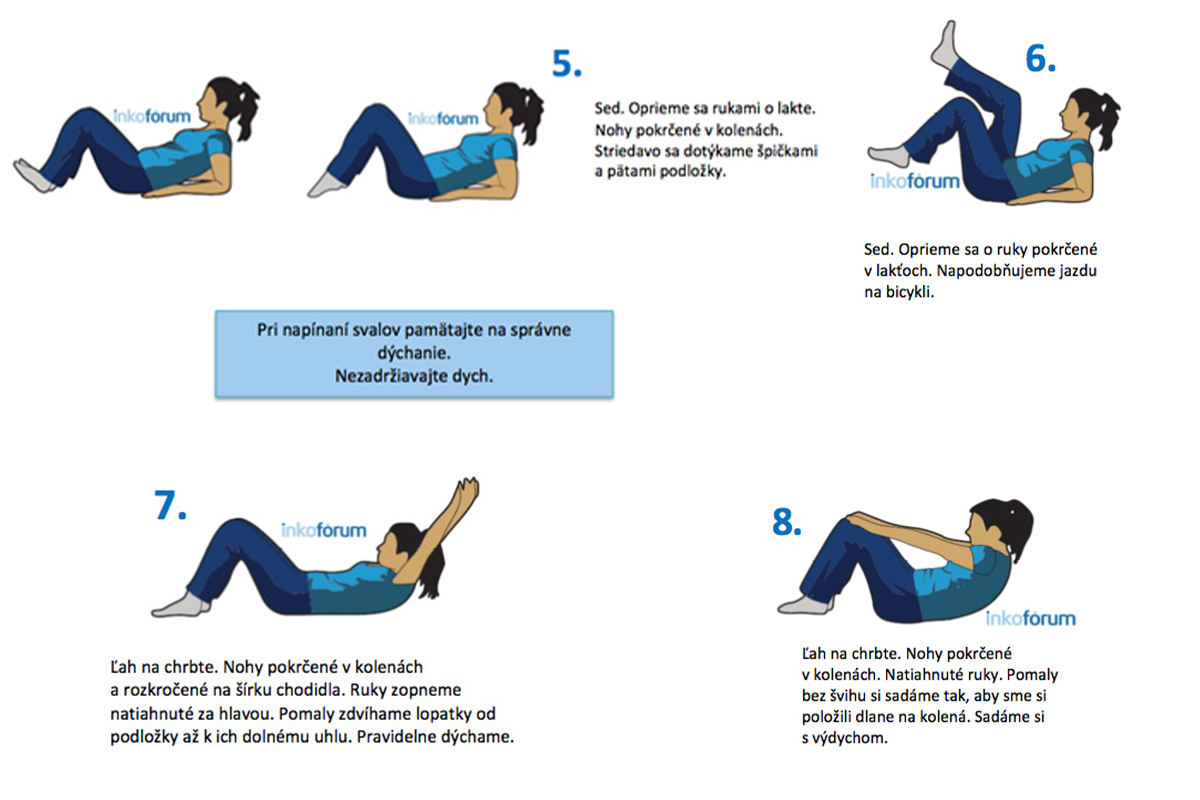 inkofórum

inkofórum

5.

Sed. Oprieme sa rukami o lakte. Nohy pokrčené v kolenách. Striedavo sa dotýkame špičkami a pätami podložky.

6.

inkofórum

Sed. Oprieme sa o ruky pokrčené v lakťoch. Napodobňujeme jazdu na bicykli.

Pri napínaní svalov pamätajte na správne dýchanie.
Nezadržiavajte dych.

7.

inkofórum

Ľah na chrbte. Nohy pokrčené v kolenách a rozkročené na šírku chodidla. Ruky zopneme natiahnuté za hlavou. Pomaly zdvíhame lopatky od podložky až k ich dolnému uhlu. Pravidelne dýchame.

8.

inkofórum

Ľah na chrbte. Nohy pokrčené v kolenách. Natiahnuté ruky. Pomaly bez švihu si sadáme tak, aby sme si položili dlane na kolená. Sadáme si s výdychom.